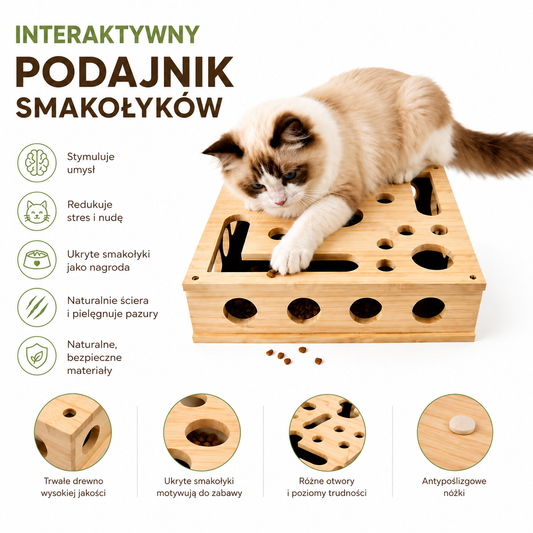 INTERAKTYWNY
PODAJNIK
SMAKOŁYKÓW

Stymuluje umysł

Redukuje stres i nudę

Ukryte smakołyki jako nagroda

Naturalnie ściera i pielęgnuje pazury

Naturalne, bezpieczne materiały

Trwałe drewno wysokiej jakości

Ukryte smakołyki motywują do zabawy

Różne otwory i poziomy trudności

Antypoślizgowe nóżki