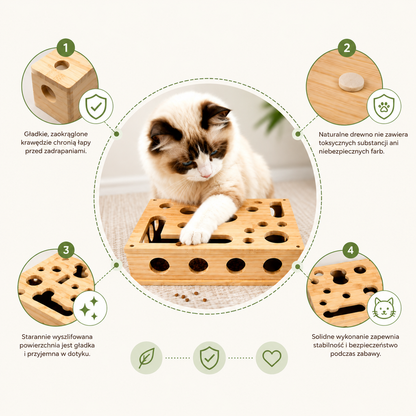 1

Gładkie, zaokrąglone krawędzie chronią łapy przed zadrapaniami.

2

Naturalne drewno nie zawiera toksycznych substancji ani niebezpiecznych farb.

3

Starannie wyszlifowana powierzchnia jest gładka i przyjemna w dotyku.

4

Solidne wykonanie zapewnia stabilność i bezpieczeństwo podczas zabawy.